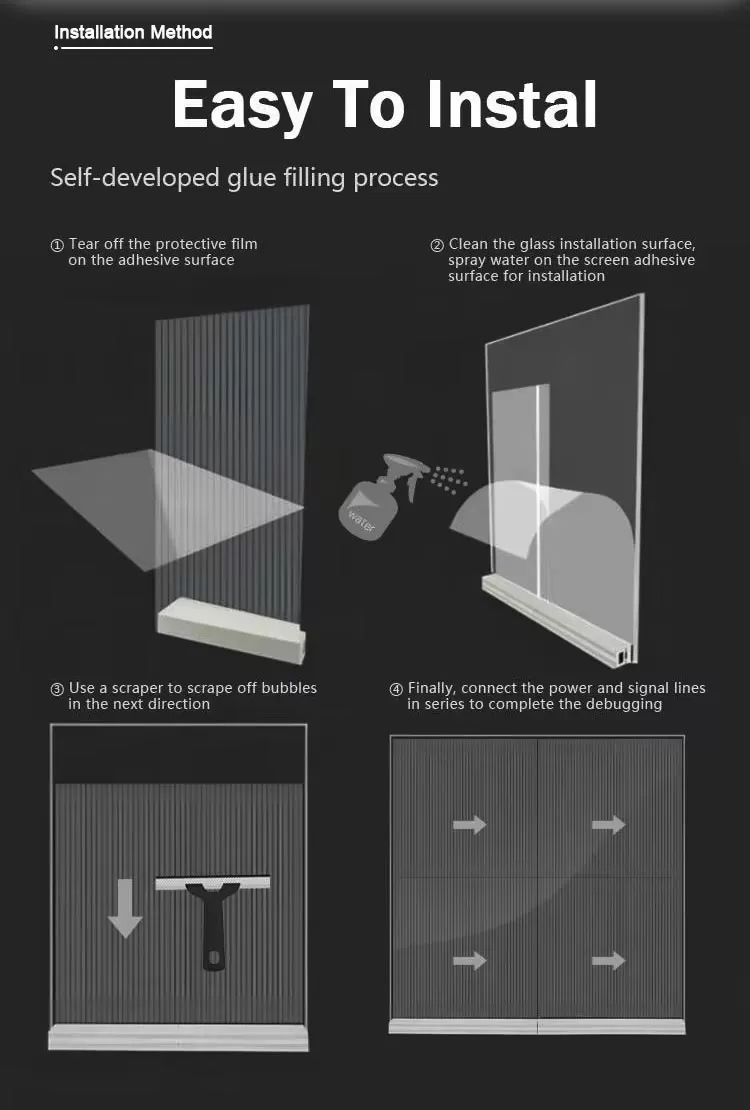 Installation Method

Easy To Instal

Self-developed glue filling process

① Tear off the protective film on the adhesive surface

② Clean the glass installation surface, spray water on the screen adhesive surface for installation

water

③ Use a scraper to scrape off bubbles in the next direction

④ Finally, connect the power and signal lines in series to complete the debugging